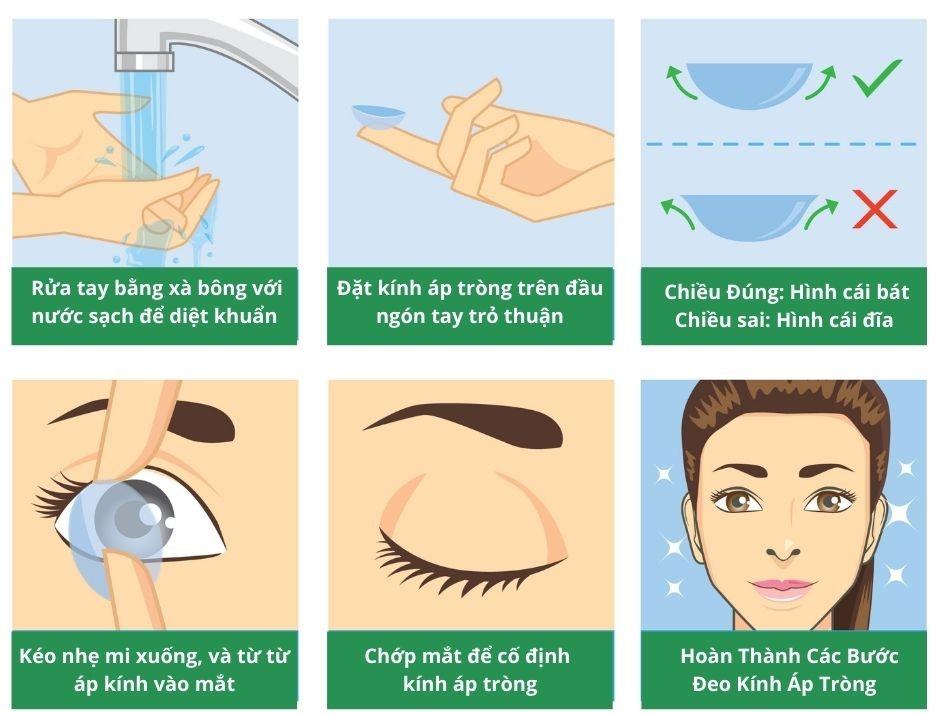 Rửa tay bằng xà bông với nước sạch để diệt khuẩn

Đặt kính áp tròng trên đầu ngón tay trỏ thuận

Chiều Đúng: Hình cái bát
Chiều sai: Hình cái đĩa

Kéo nhẹ mi xuống, và từ từ áp kính vào mắt

Chớp mắt để cố định kính áp tròng

Hoàn Thành Các Bước Đeo Kính Áp Tròng